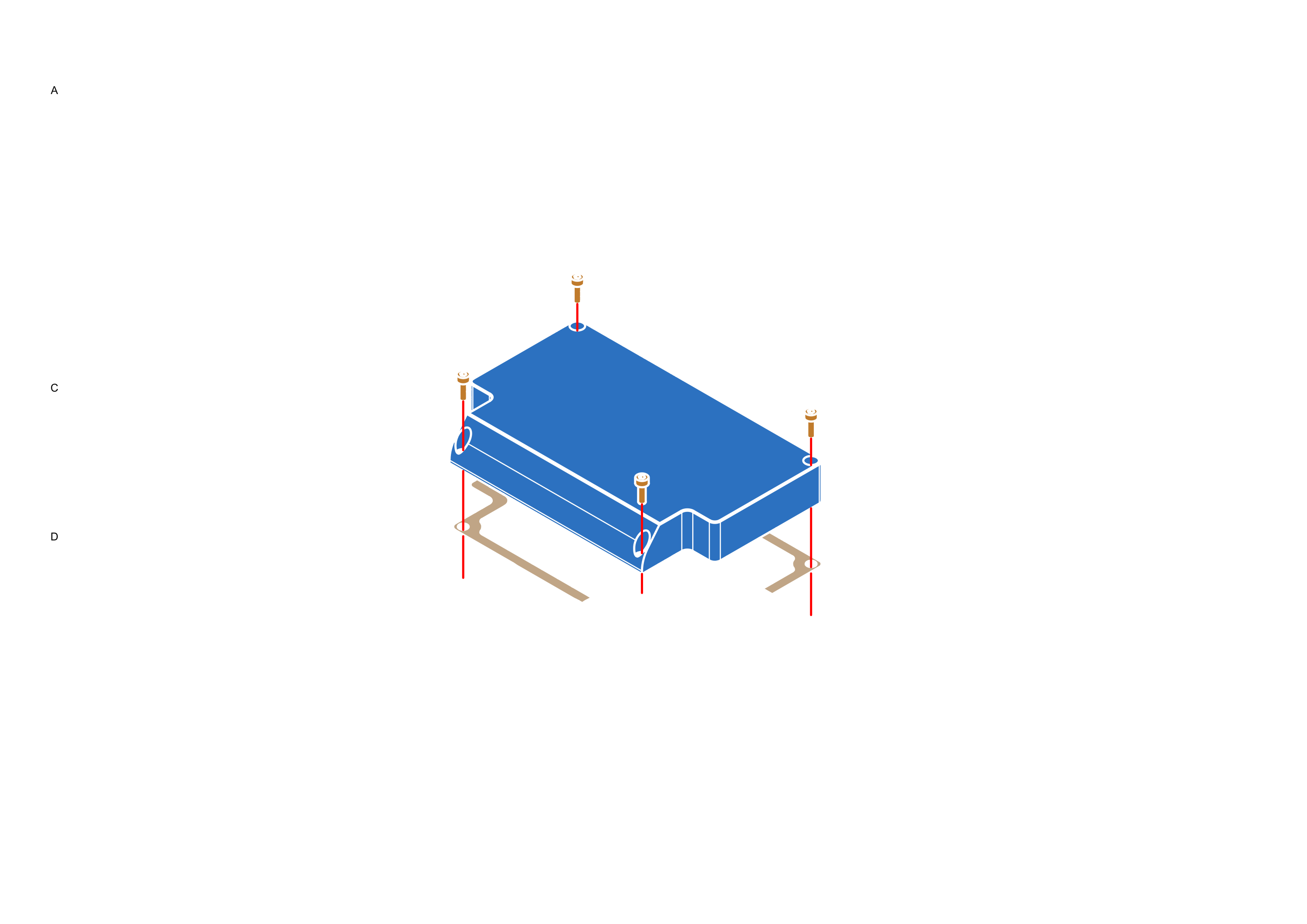 A

C

D